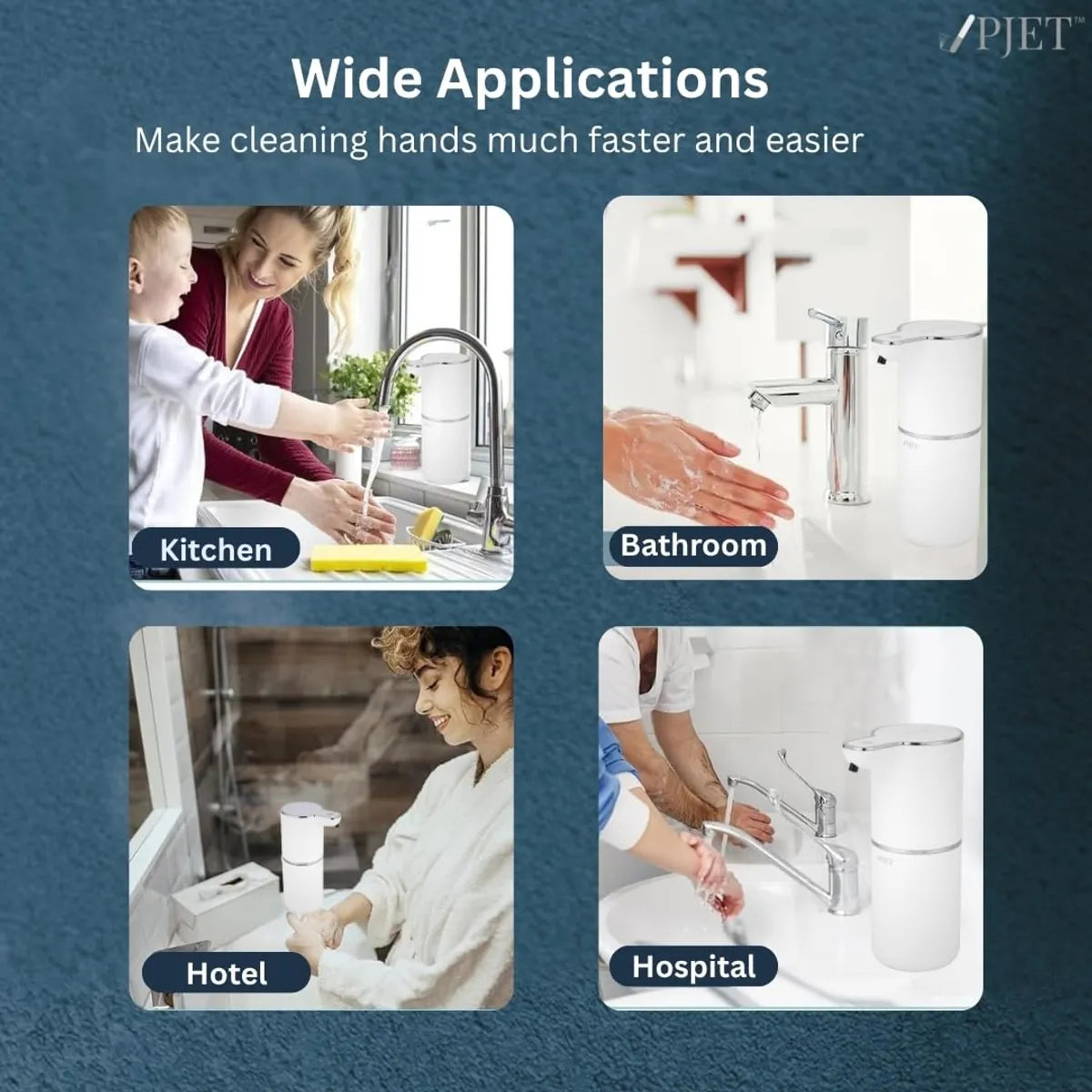 PJET™

Wide Applications

Make cleaning hands much faster and easier

Kitchen

Bathroom

Hotel

Hospital